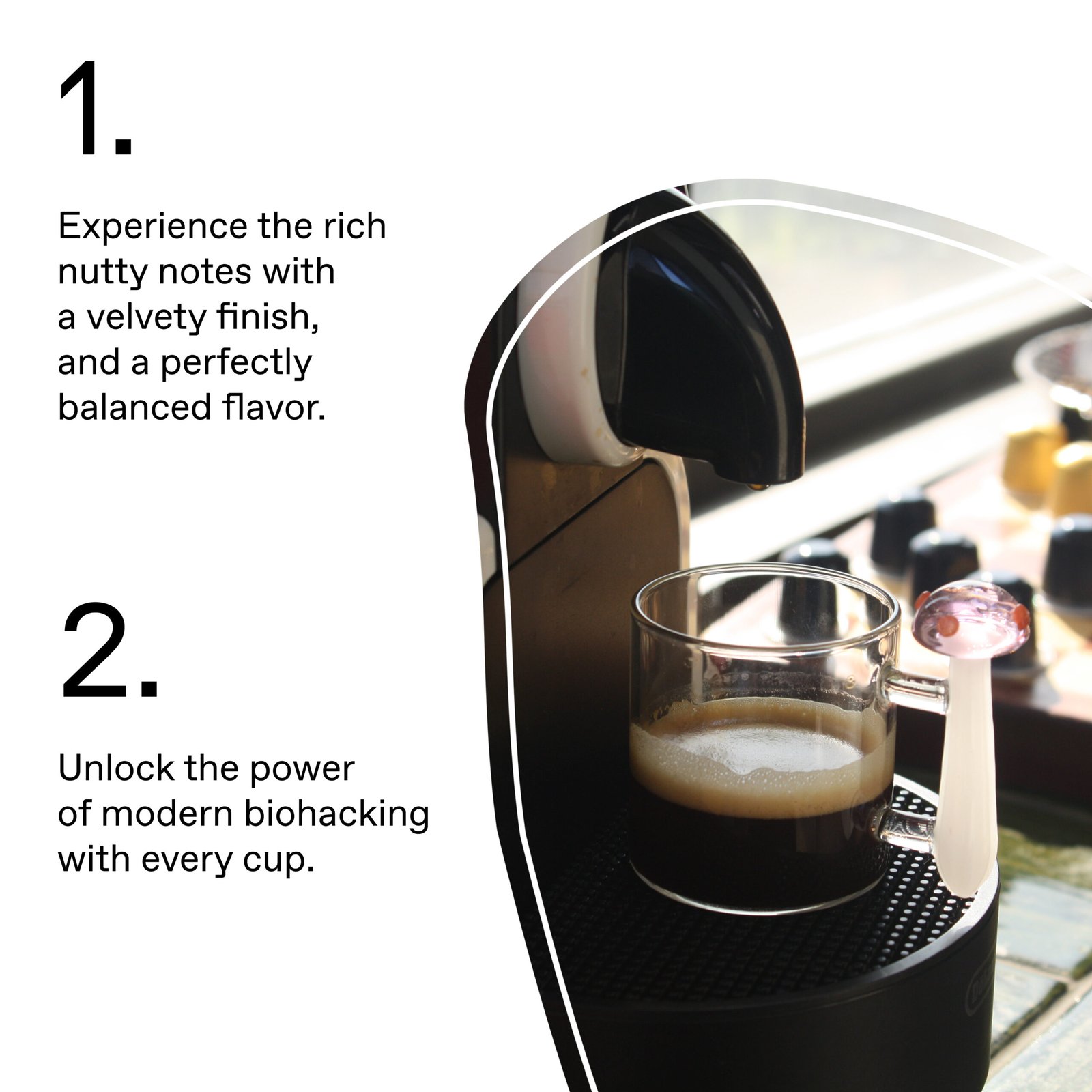 1.

Experience the rich nutty notes with a velvety finish, and a perfectly balanced flavor.

2.

Unlock the power of modern biohacking with every cup.